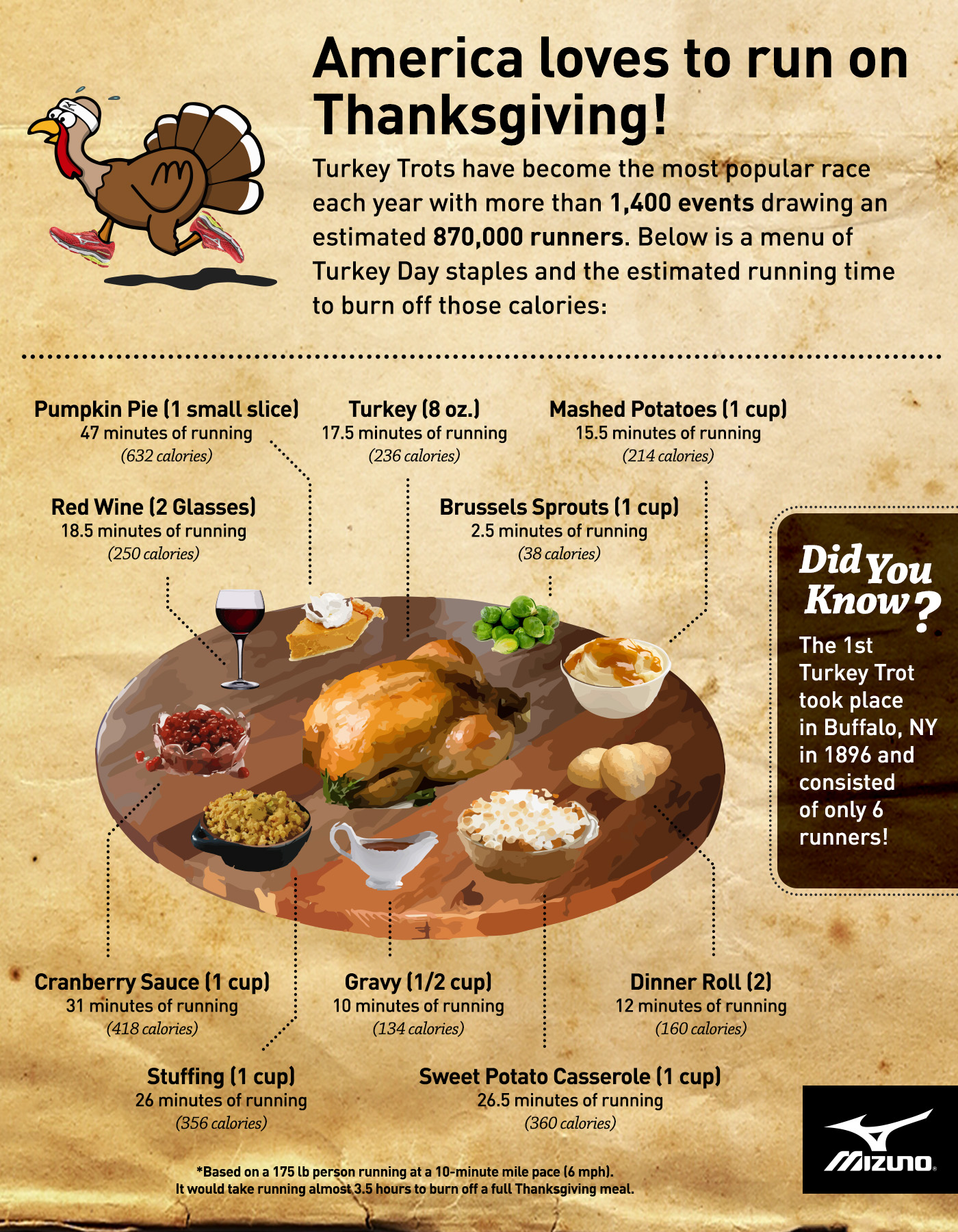 America loves to run on Thanksgiving!

Turkey Trots have become the most popular race each year with more than 1,400 events drawing an estimated 870,000 runners. Below is a menu of Turkey Day staples and the estimated running time to burn off those calories:

Pumpkin Pie (1 small slice)
47 minutes of running
(632 calories)

Turkey (8 oz.)
17.5 minutes of running
(236 calories)

Mashed Potatoes (1 cup)
15.5 minutes of running
(214 calories)

Red Wine (2 Glasses)
18.5 minutes of running
(250 calories)

Brussels Sprouts (1 cup)
2.5 minutes of running
(38 calories)

Did You Know?
The 1st Turkey Trot took place in Buffalo, NY in 1896 and consisted of only 6 runners!

Cranberry Sauce (1 cup)
31 minutes of running
(418 calories)

Gravy (1/2 cup)
10 minutes of running
(134 calories)

Dinner Roll (2)
12 minutes of running
(160 calories)

Stuffing (1 cup)
26 minutes of running
(356 calories)

Sweet Potato Casserole (1 cup)
26.5 minutes of running
(360 calories)

*Based on a 175 lb person running at a 10-minute mile pace (6 mph).
It would take running almost 3.5 hours to burn off a full Thanksgiving meal.

MIZUNO